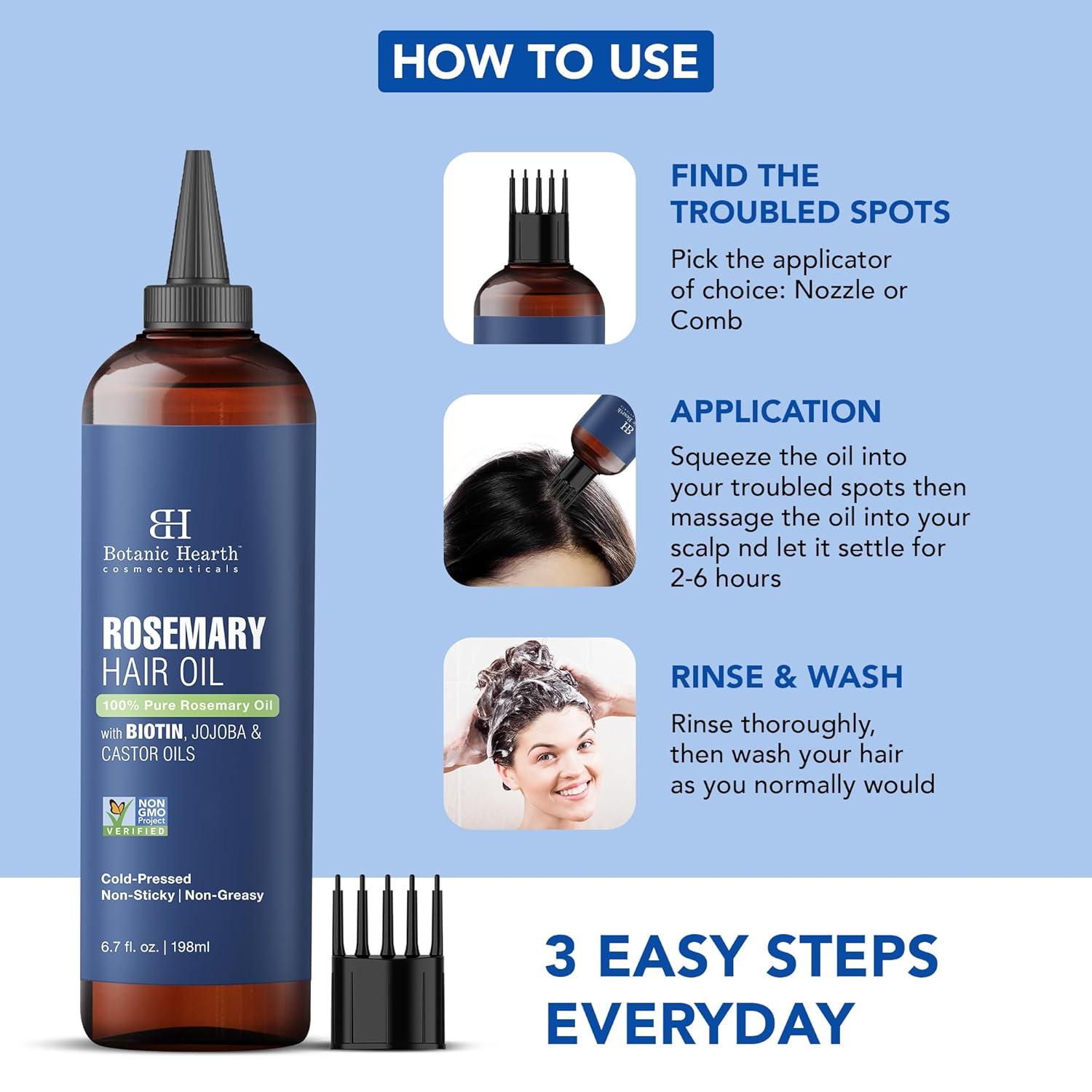 HOW TO USE

BH
Botanic Hearth™
cosmeceuticals

ROSEMARY
HAIR OIL
100% Pure Rosemary Oil
with BIOTIN, JOJOBA & CASTOR OILS

NON GMO Project VERIFIED

Cold-Pressed
Non-Sticky | Non-Greasy

6.7 fl. oz. | 198ml

FIND THE TROUBLED SPOTS
Pick the applicator of choice: Nozzle or Comb

APPLICATION
Squeeze the oil into your troubled spots then massage the oil into your scalp nd let it settle for 2-6 hours

RINSE & WASH
Rinse thoroughly, then wash your hair as you normally would

3 EASY STEPS EVERYDAY