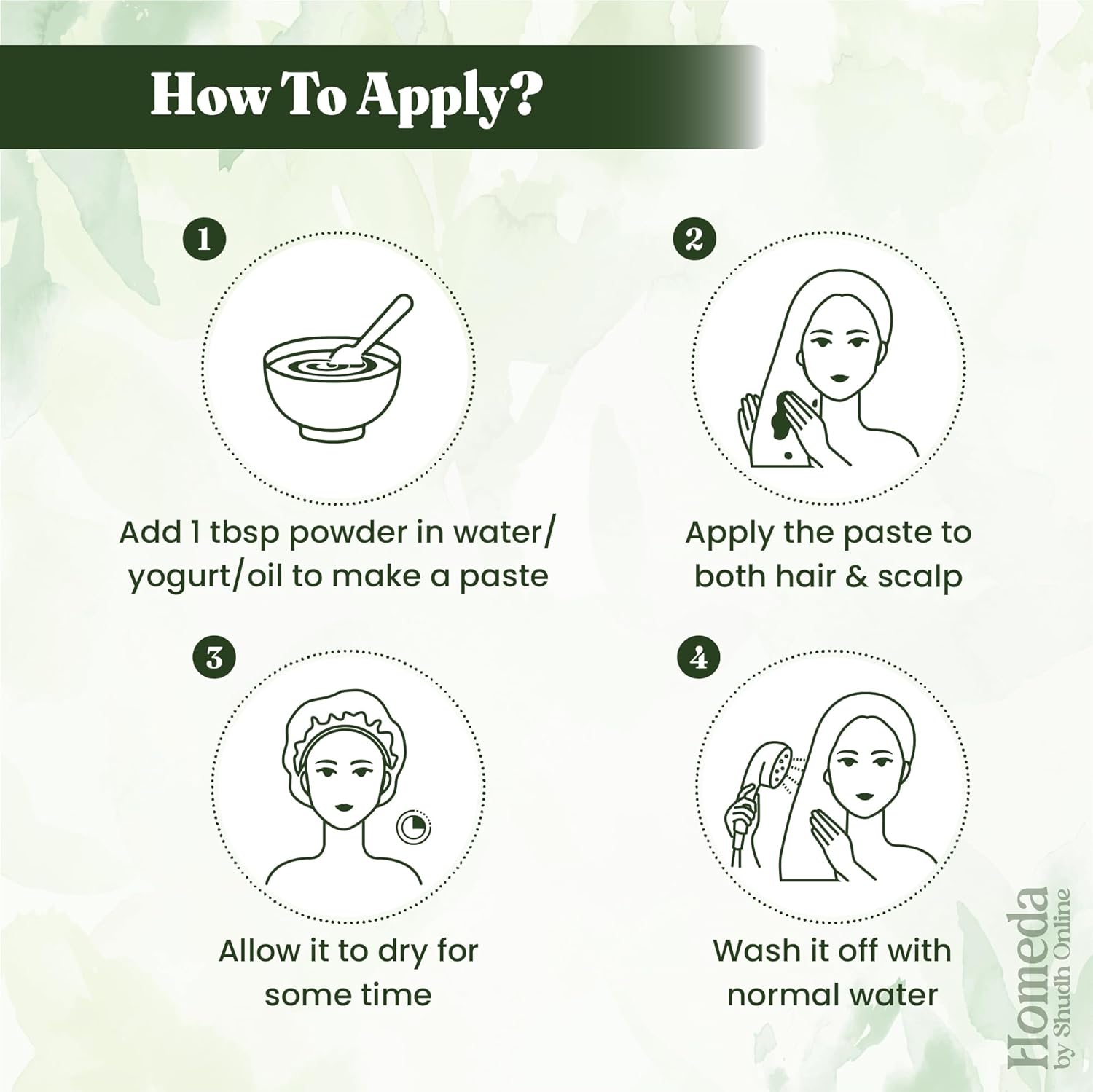 How To Apply?

1

Add 1 tbsp powder in water/ yogurt/oil to make a paste

2

Apply the paste to both hair & scalp

3

Allow it to dry for some time

4

Wash it off with normal water

Homeda
by Shudh Online