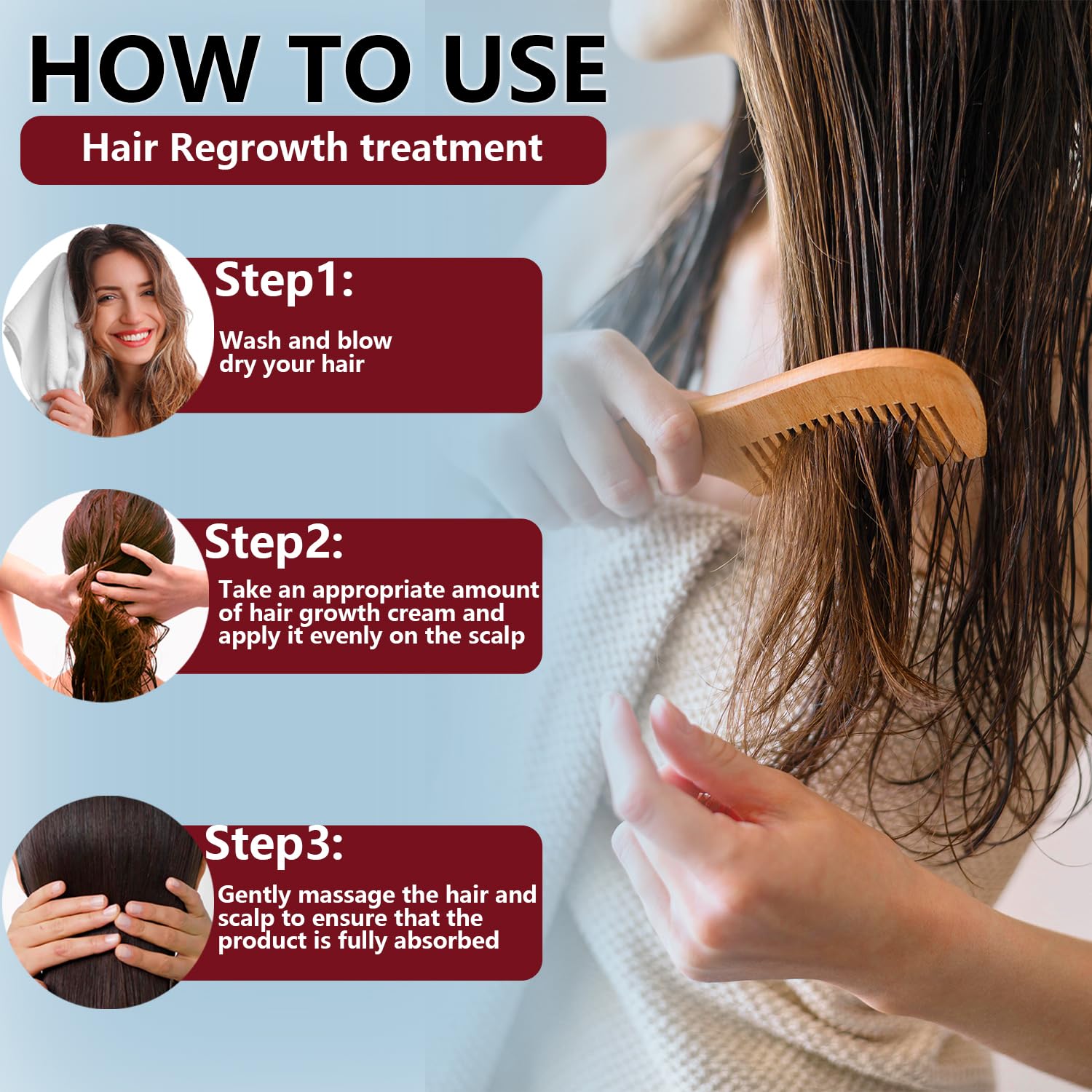 HOW TO USE

Hair Regrowth treatment

Step1:

Wash and blow dry your hair

Step2:

Take an appropriate amount of hair growth cream and apply it evenly on the scalp

Step3:

Gently massage the hair and scalp to ensure that the product is fully absorbed